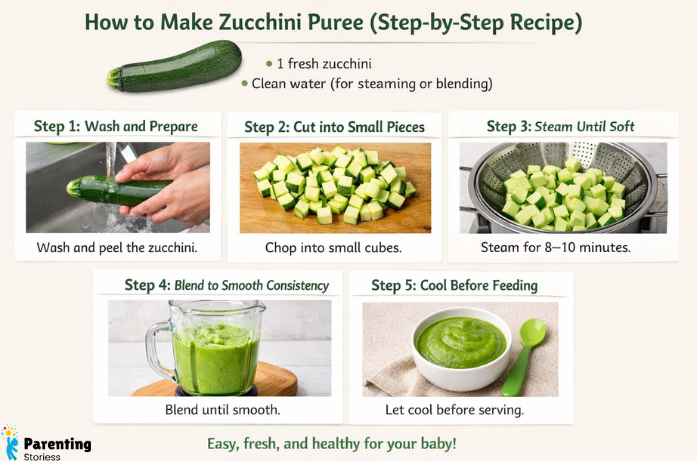 How to Make Zucchini Puree (Step-by-Step Recipe)

• 1 fresh zucchini
• Clean water (for steaming or blending)

Step 1: Wash and Prepare

Wash and peel the zucchini.

Step 2: Cut into Small Pieces

Chop into small cubes.

Step 3: Steam Until Soft

Steam for 8–10 minutes.

Step 4: Blend to Smooth Consistency

Blend until smooth.

Step 5: Cool Before Feeding

Let cool before serving.

Parenting Storiess

Easy, fresh, and healthy for your baby!